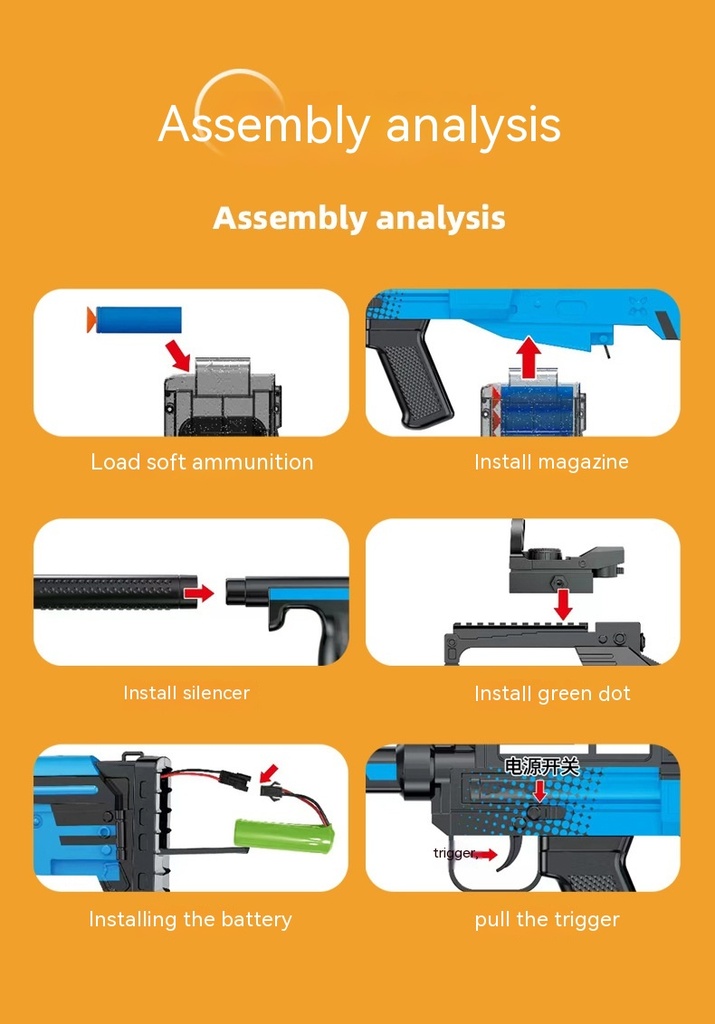 Assembly analysis

Assembly analysis

Load soft ammunition

Install magazine

Install silencer

Install green dot

Installing the battery

电源开关

trigger

pull the trigger