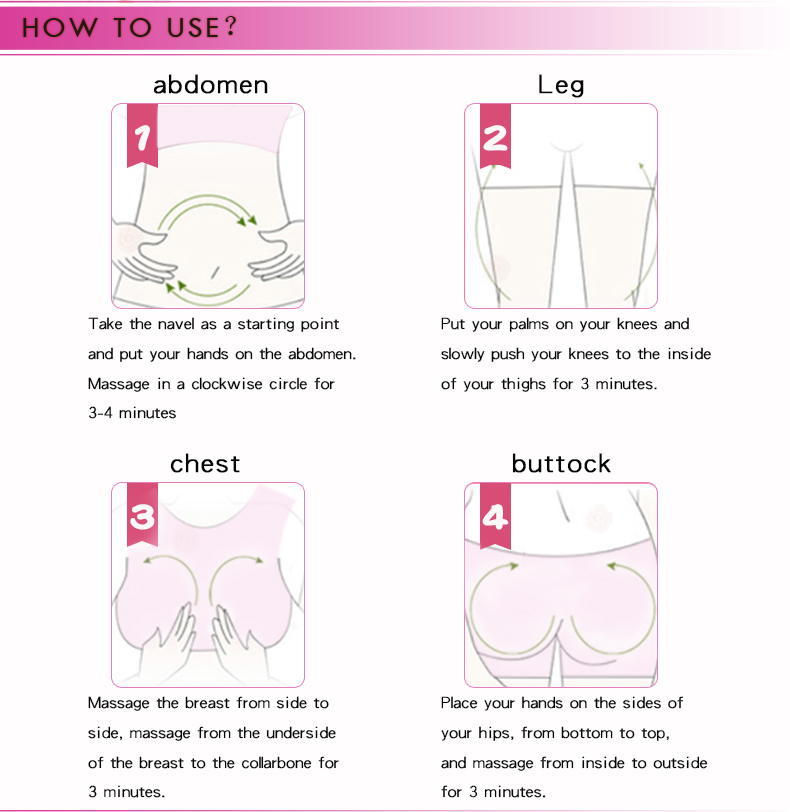 HOW TO USE?

abdomen

1

Take the navel as a starting point and put your hands on the abdomen. Massage in a clockwise circle for 3-4 minutes

Leg

2

Put your palms on your knees and slowly push your knees to the inside of your thighs for 3 minutes.

chest

3

Massage the breast from side to side, massage from the underside of the breast to the collarbone for 3 minutes.

buttock

4

Place your hands on the sides of your hips, from bottom to top, and massage from inside to outside for 3 minutes.