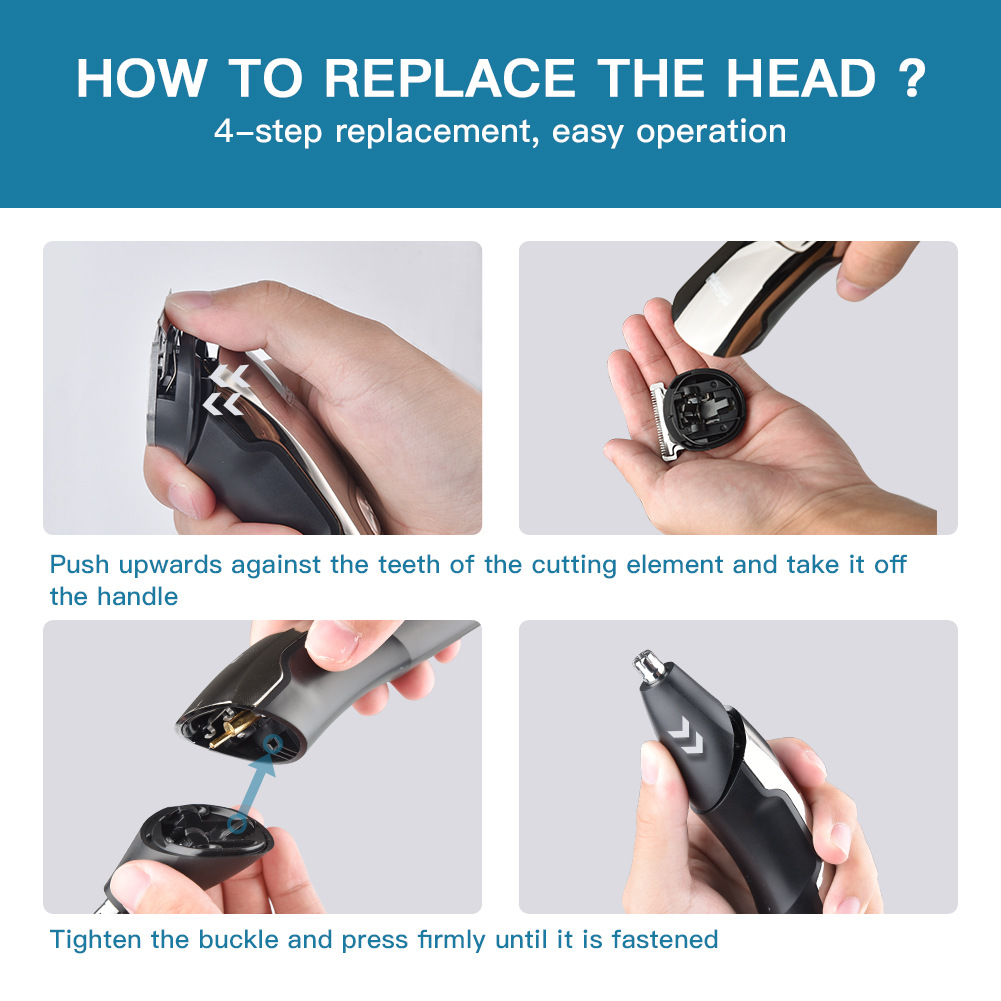 HOW TO REPLACE THE HEAD ?
4-step replacement, easy operation

Push upwards against the teeth of the cutting element and take it off the handle

Tighten the buckle and press firmly until it is fastened